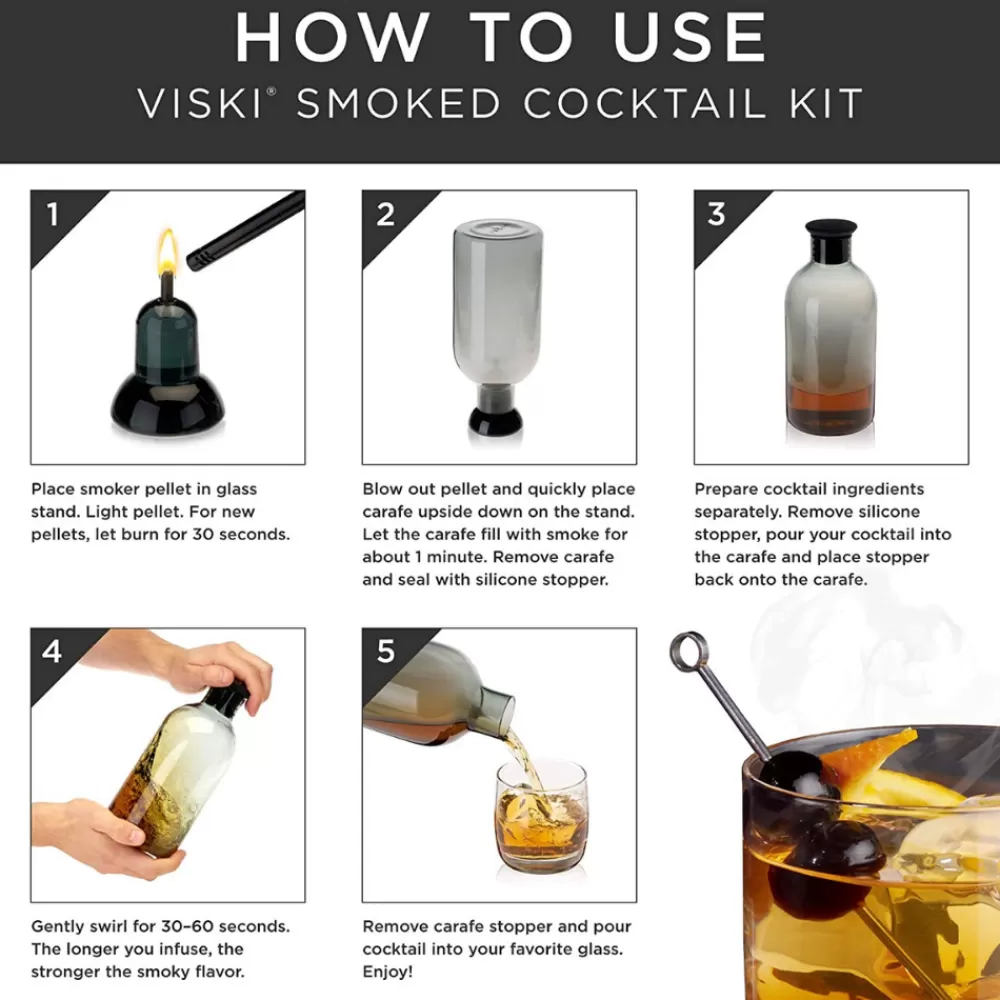 HOW TO USE
VISKI® SMOKED COCKTAIL KIT

1

Place smoker pellet in glass stand. Light pellet. For new pellets, let burn for 30 seconds.

2

Blow out pellet and quickly place carafe upside down on the stand. Let the carafe fill with smoke for about 1 minute. Remove carafe and seal with silicone stopper.

3

Prepare cocktail ingredients separately. Remove silicone stopper, pour your cocktail into the carafe and place stopper back onto the carafe.

4

Gently swirl for 30–60 seconds. The longer you infuse, the stronger the smoky flavor.

5

Remove carafe stopper and pour cocktail into your favorite glass. Enjoy!